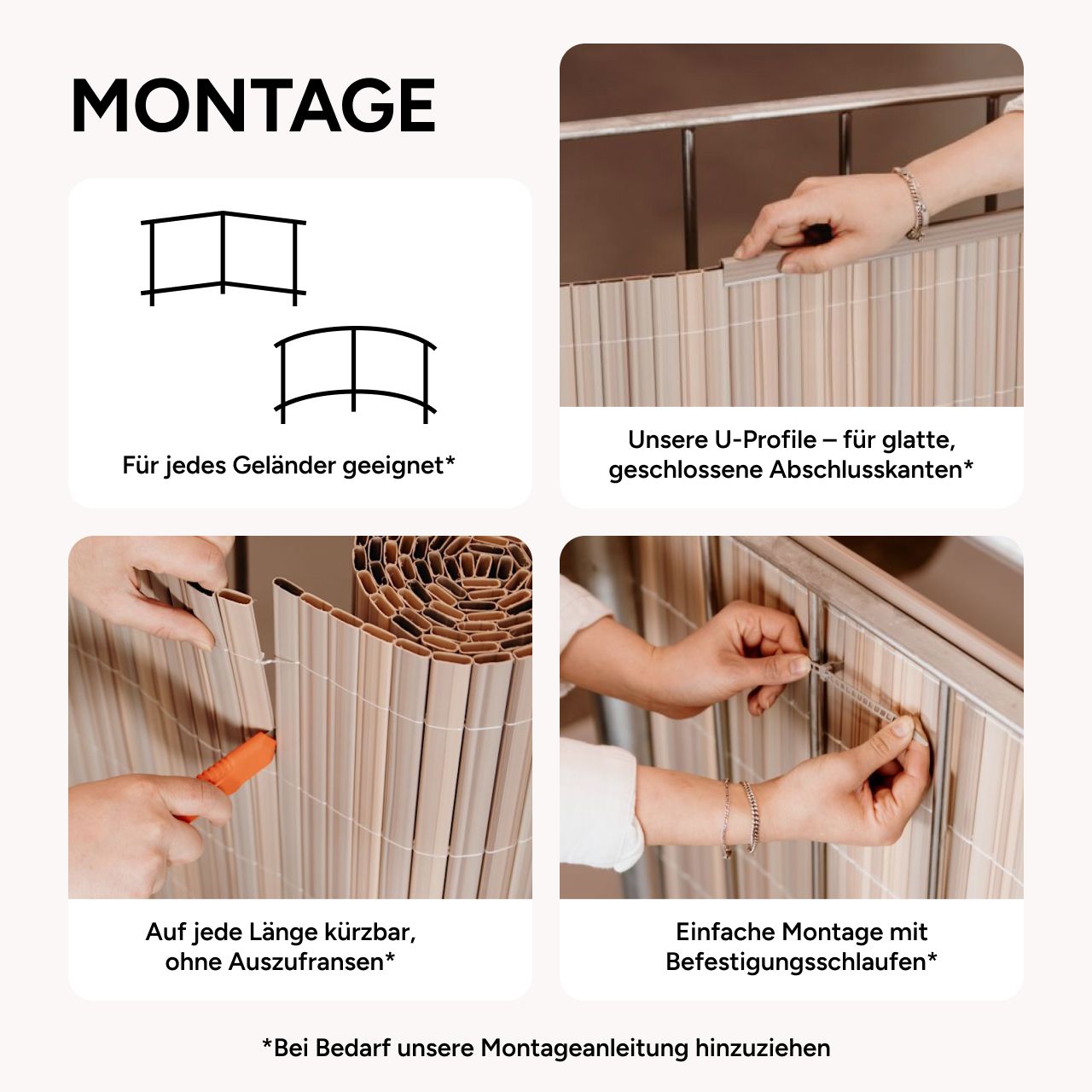 MONTAGE

Für jedes Geländer geeignet*

Unsere U-Profile – für glatte, geschlossene Abschlusskanten*

Auf jede Länge kürzbar, ohne Auszufransen*

Einfache Montage mit Befestigungsschlaufen*

*Bei Bedarf unsere Montageanleitung hinzuziehen